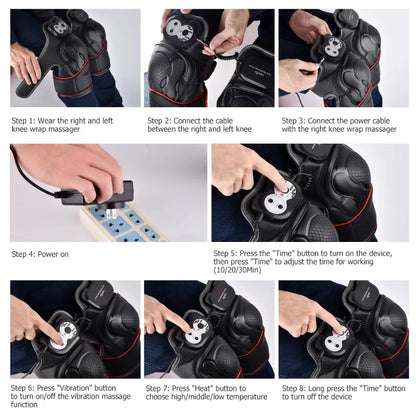 Step 1: Wear the right and left knee wrap massager

Step 2: Connect the cable between the right and left knee

Step 3: Connect the power cable with the right knee wrap massager

Step 4: Power on

Step 5: Press the "Time" button to turn on the device, then press "Time" to adjust the time for working (10/20/30Min)

Step 6: Press "Vibration" button to turn on/off the vibration massage function

Step 7: Press "Heat" button to choose high/middle/low temperature

Step 8: Long press the "Time" button to turn off the device